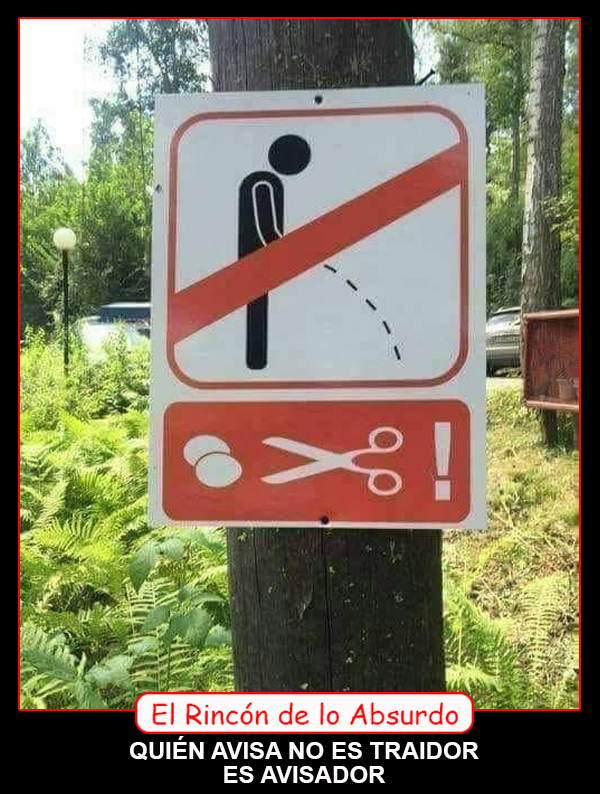 !

El Rincón de lo Absurdo

QUIÉN AVISA NO ES TRAIDOR
ES AVISADOR